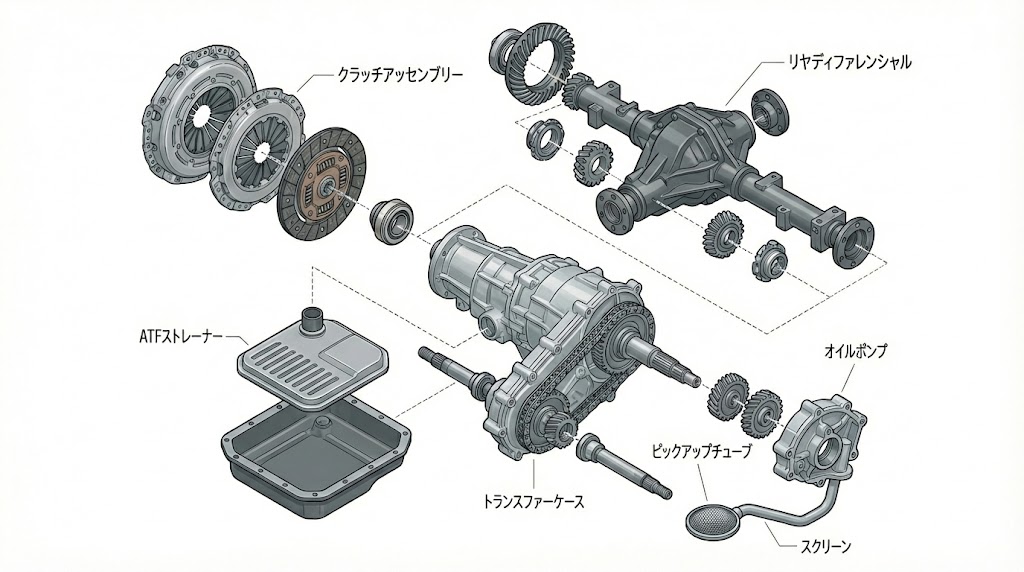 クラッチアッセンブリー

リヤディファレンシャル

ATFストレーナー

オイルポンプ

ピックアップチューブ

トランスファーケース

スクリーン